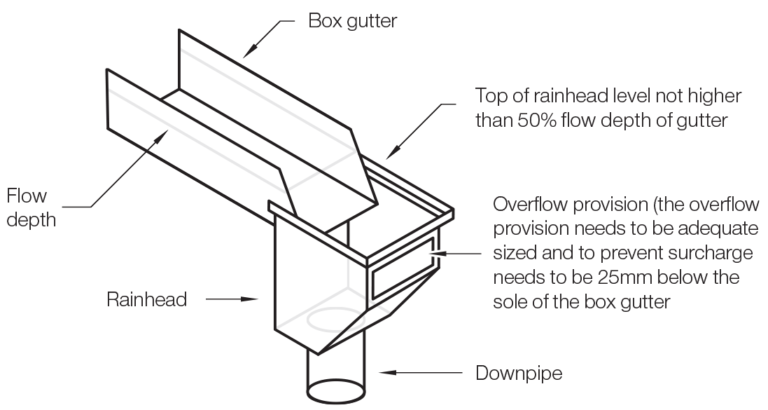 Box gutter

Top of rainhead level not higher than 50% flow depth of gutter

Flow depth

Overflow provision (the overflow provision needs to be adequate sized and to prevent surcharge needs to be 25mm below the sole of the box gutter

Rainhead

Downpipe